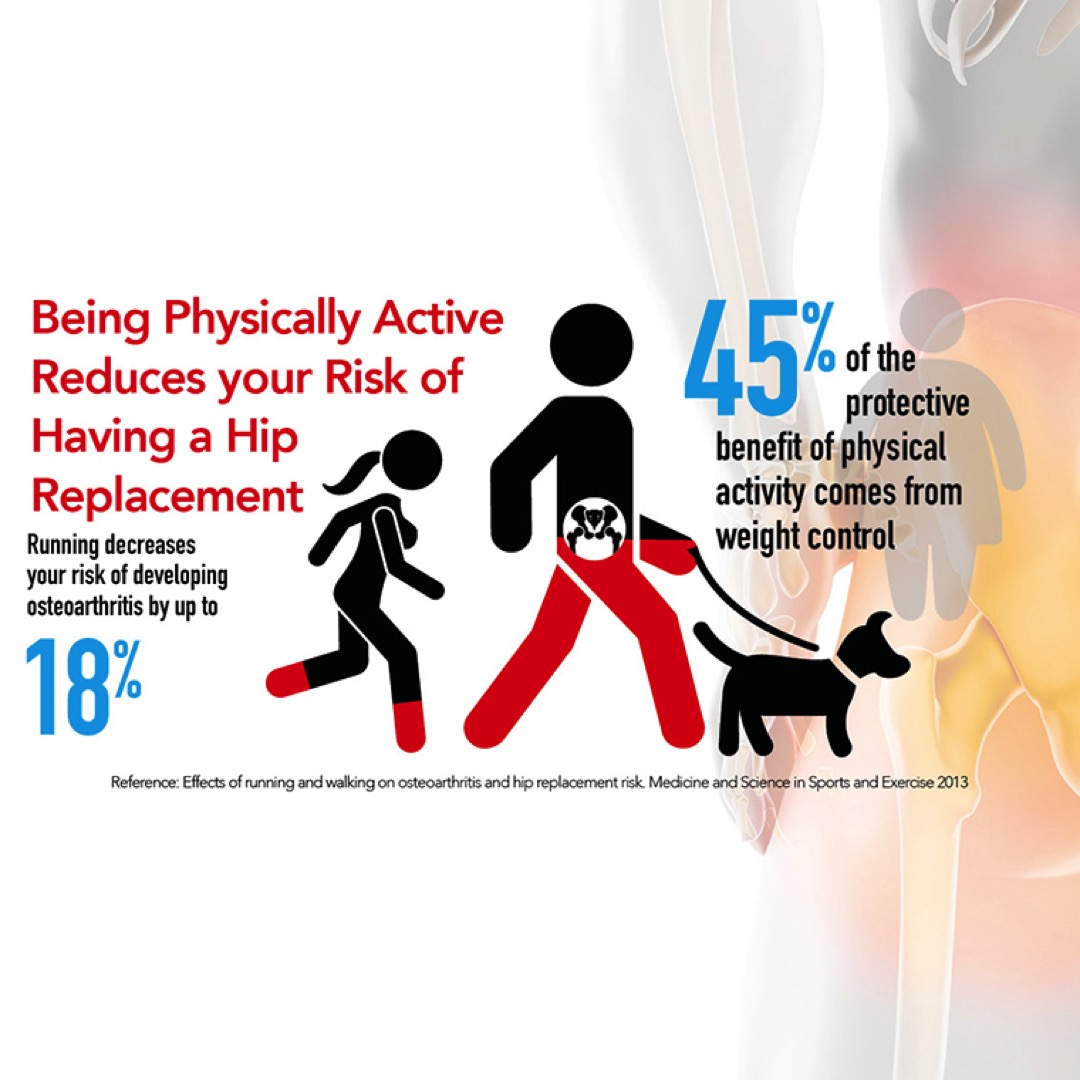 Being Physically Active Reduces your Risk of Having a Hip Replacement

Running decreases your risk of developing osteoarthritis by up to

18%

45% of the protective benefit of physical activity comes from weight control

Reference: Effects of running and walking on osteoarthritis and hip replacement risk. Medicine and Science in Sports and Exercise 2013